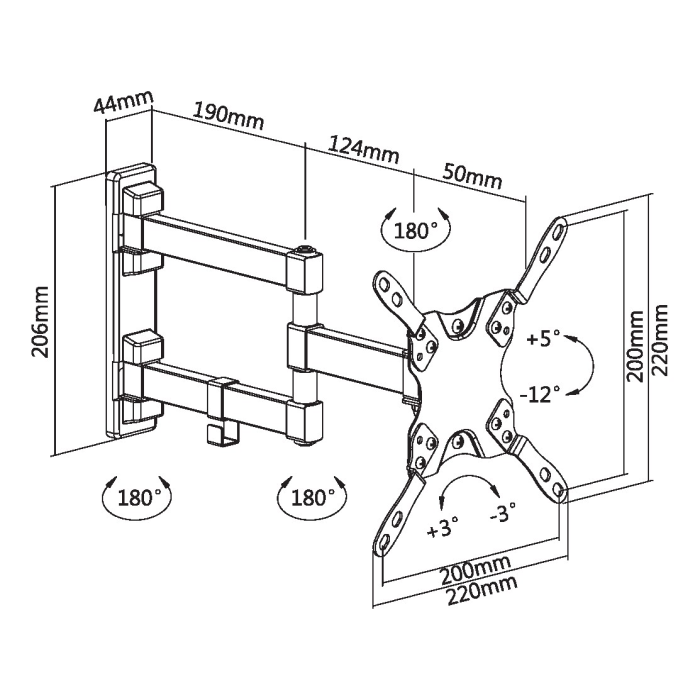 44mm
190mm
124mm
50mm
180°
206mm
+5°
-12°
200mm
220mm
180°
180°
+3°
-3°
200mm
220mm