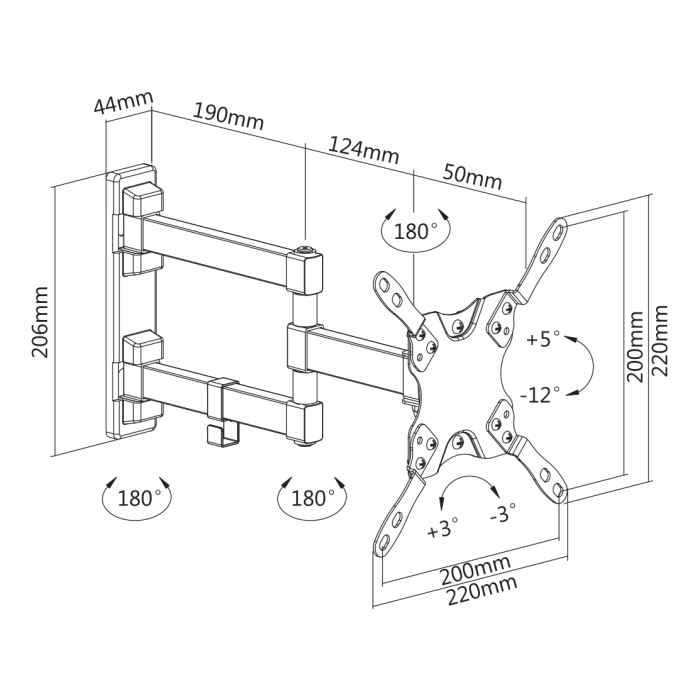 44mm
190mm
124mm
50mm
180°
206mm
+5°
-12°
200mm
220mm
180°
180°
+3°
-3°
200mm
220mm