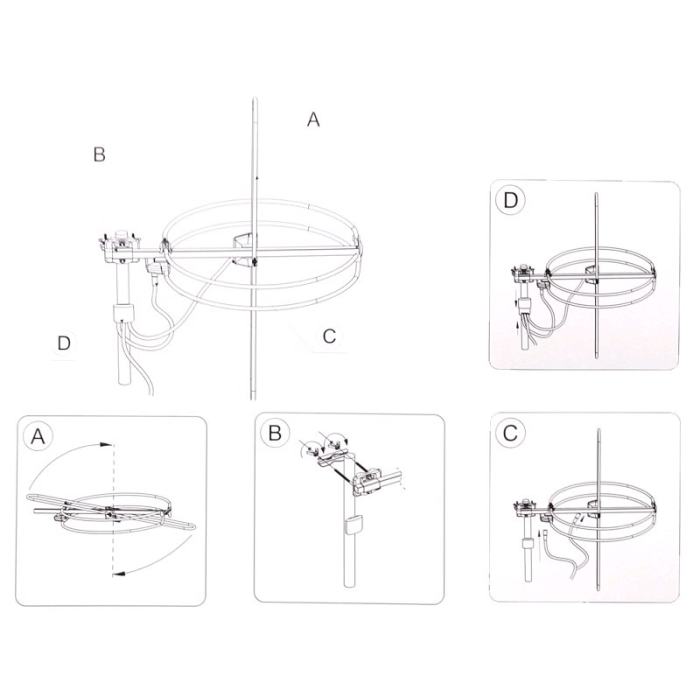 A

B

D

C

D

A

B

C