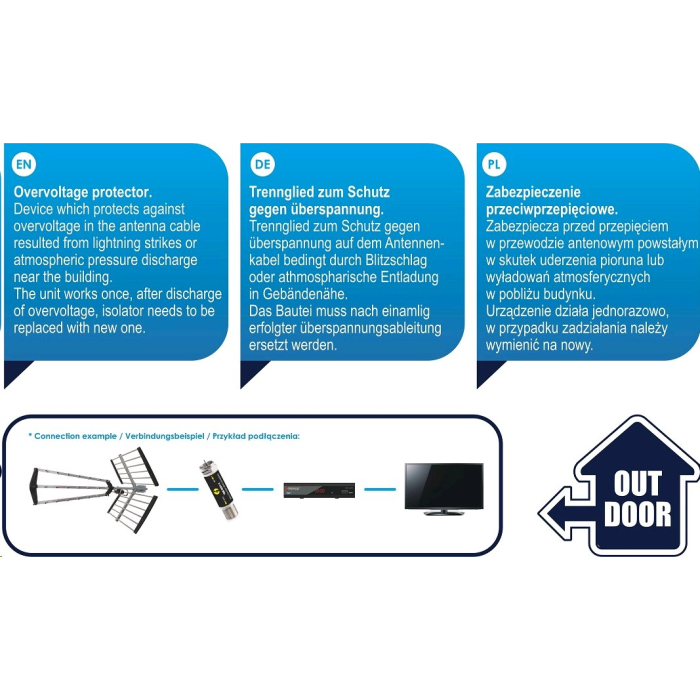 EN

Overvoltage protector.
Device which protects against overvoltage in the antenna cable resulted from lightning strikes or atmospheric pressure discharge near the building.
The unit works once, after discharge of overvoltage, isolator needs to be replaced with new one.

DE

Trennglied zum Schutz gegen überspannung.
Trennglied zum Schutz gegen überspannung auf dem Antennenkabel bedingt durch Blitzschlag oder athmospharische Entladung in Gebändenähe.
Das Bautei muss nach einamlig erfolgter überspannungsableitung ersetzt werden.

PL

Zabezpieczenie przeciwprzepięciowe.
Zabezpiecza przed przepięciem w przewodzie antenowym powstałym w skutek uderzenia pioruna lub wyładowań atmosferycznych w pobliżu budynku.
Urządzenie działa jednorazowo, w przypadku zadziałania należy wymienić na nowy.

* Connection example / Verbindungsbeispiel / Przykład podłączenia:

OUT DOOR